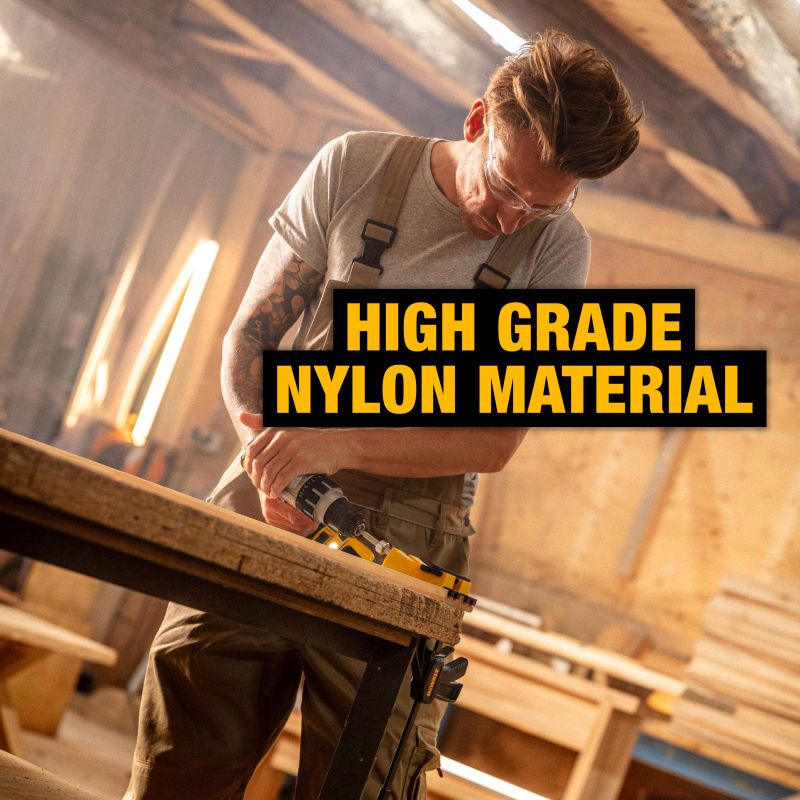 HIGH GRADE
NYLON MATERIAL